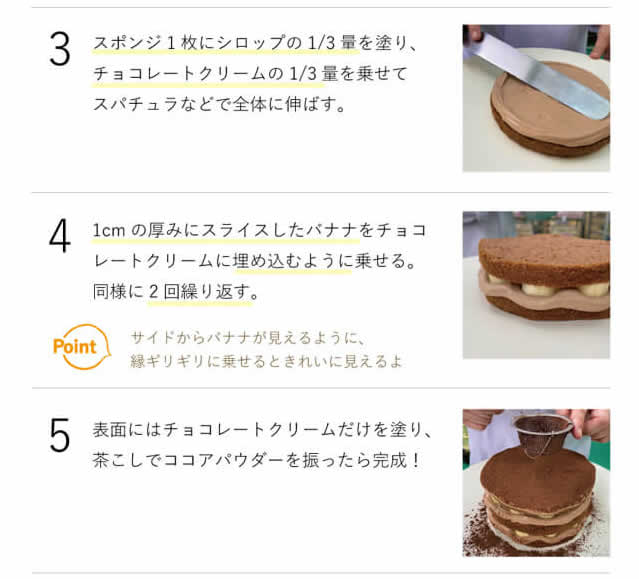 3

スポンジ 1 枚にシロップの 1/3 量を塗り、チョコレートクリームの 1/3 量を乗せてスパチュラなどで全体に伸ばす。

4

1cm の厚みにスライスしたバナナをチョコレートクリームに埋め込むように乗せる。同様に 2 回繰り返す。

Point

サイドからバナナが見えるように、縁ギリギリに乗せるときれいに見えるよ

5

表面にはチョコレートクリームだけを塗り、茶こしでココアパウダーを振ったら完成！